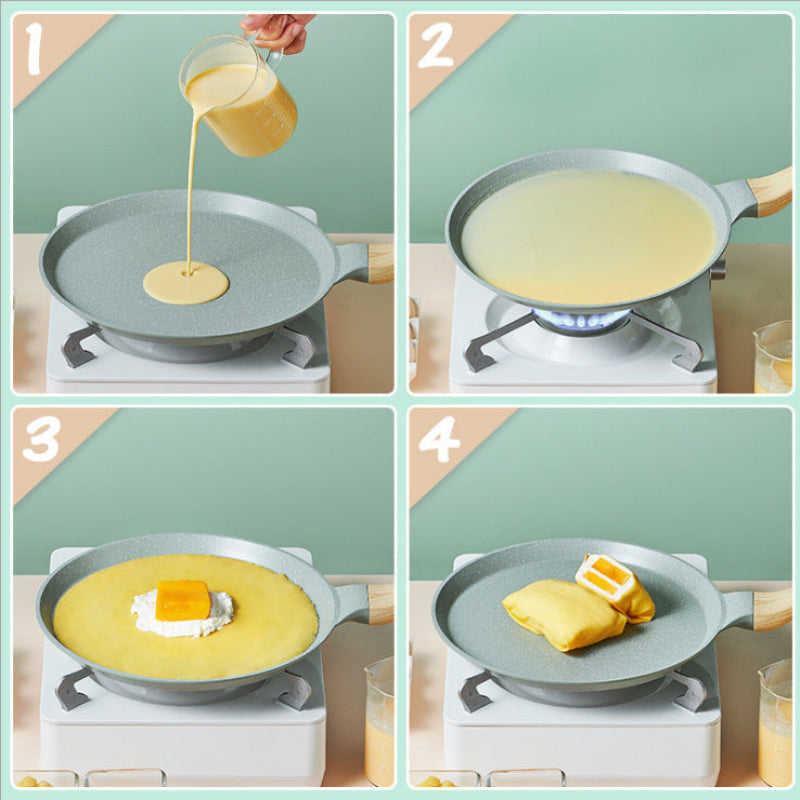 1

2

3

4