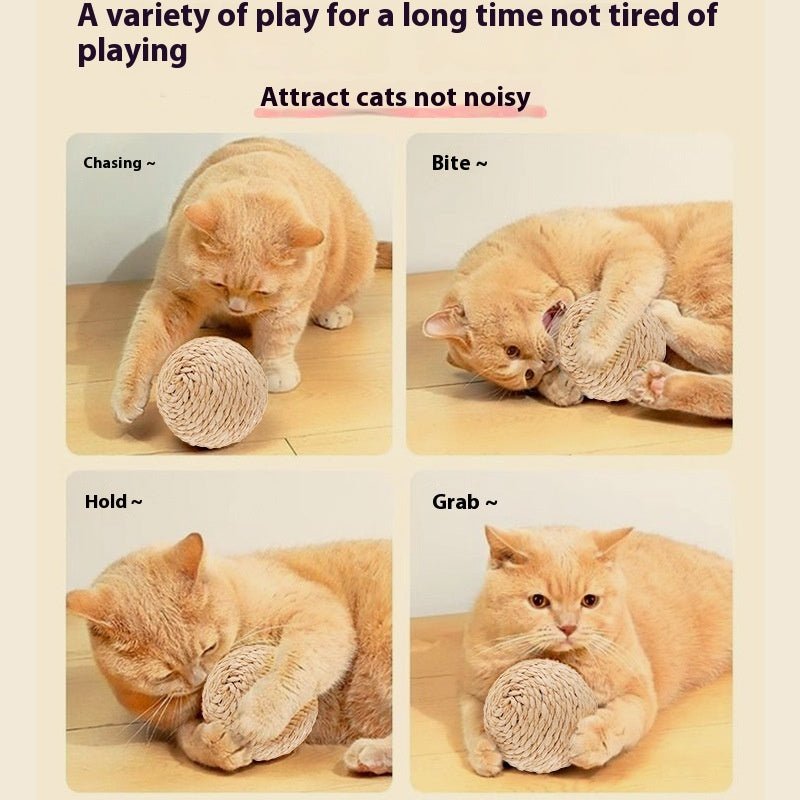 A variety of play for a long time not tired of playing

Attract cats not noisy

Chasing ~

Bite ~

Hold ~

Grab ~