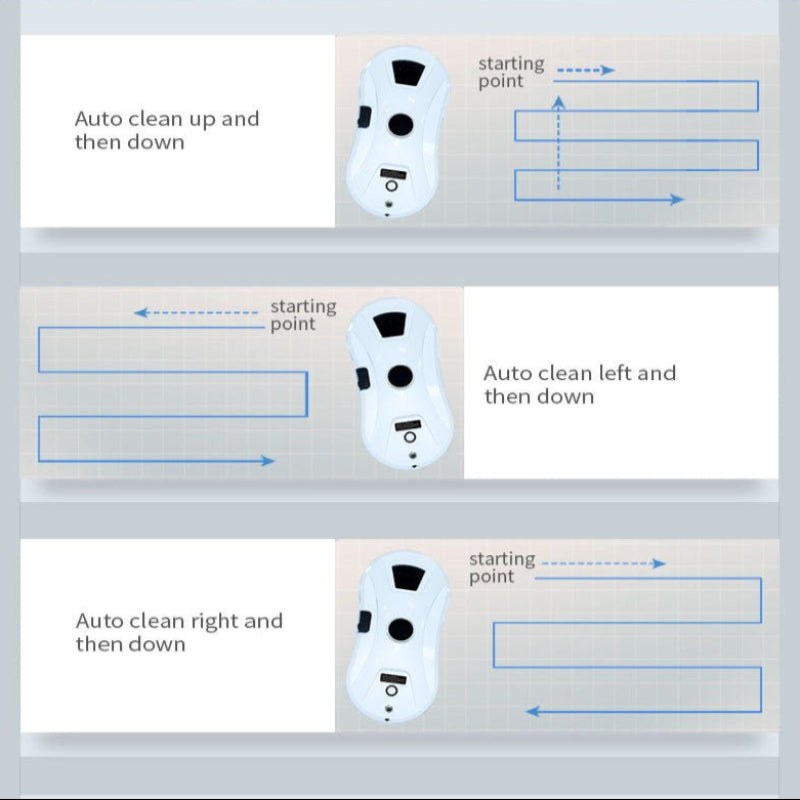 Auto clean up and then down

starting point

starting point

Auto clean left and then down

Auto clean right and then down

starting point