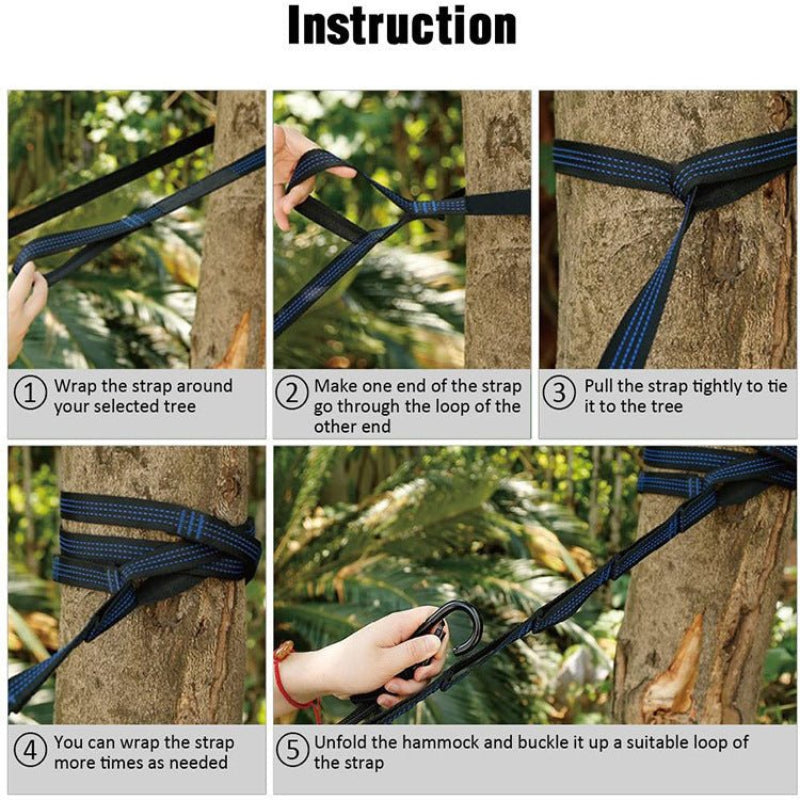 Instruction

① Wrap the strap around your selected tree

② Make one end of the strap go through the loop of the other end

③ Pull the strap tightly to tie it to the tree

④ You can wrap the strap more times as needed

⑤ Unfold the hammock and buckle it up a suitable loop of the strap