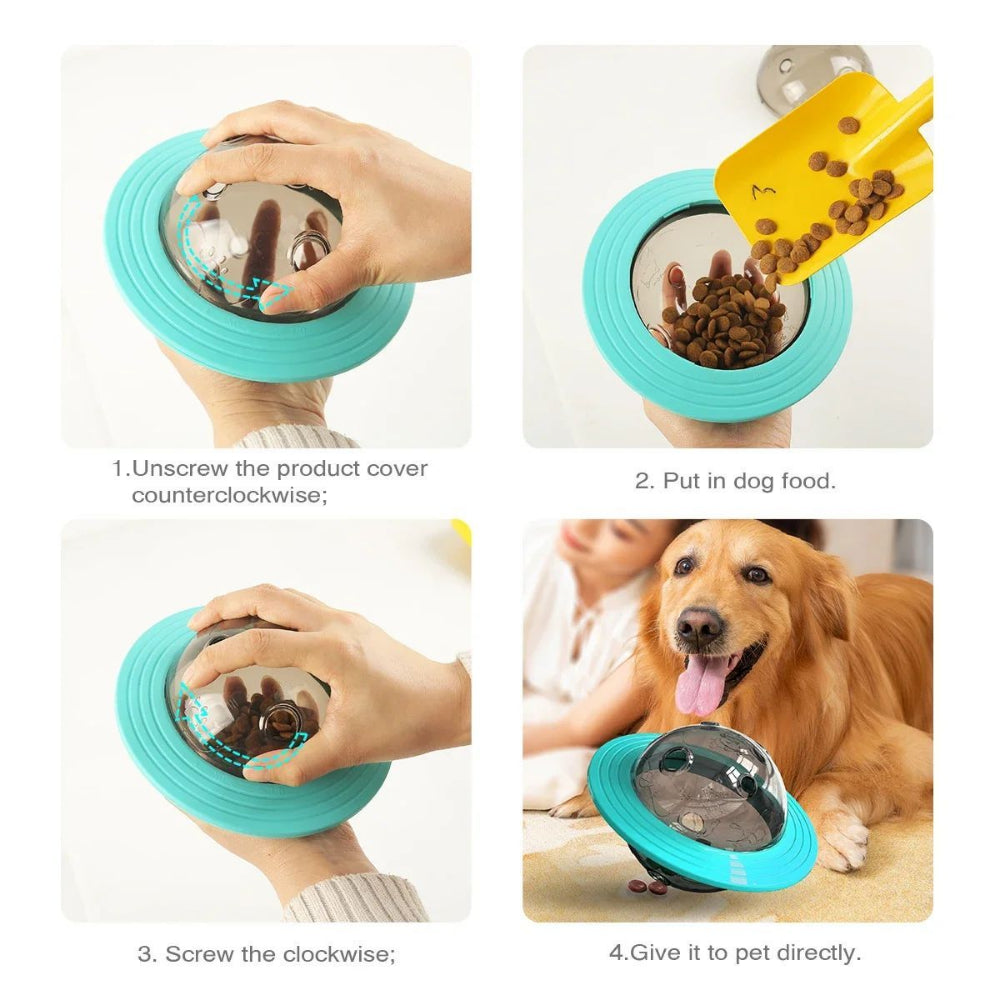 1.Unscrew the product cover counterclockwise;

2. Put in dog food.

3. Screw the clockwise;

4.Give it to pet directly.