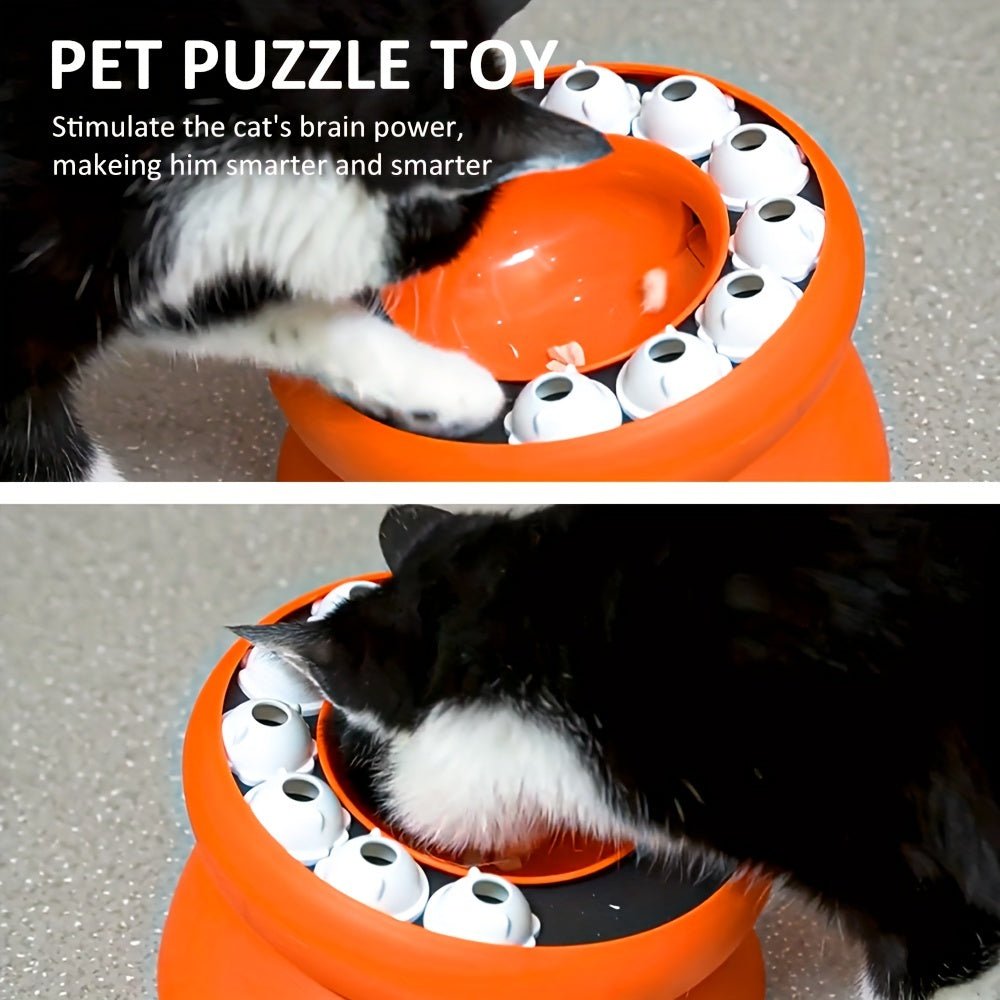 PET PUZZLE TOY

Stimulate the cat's brain power, makeing him smarter and smarter