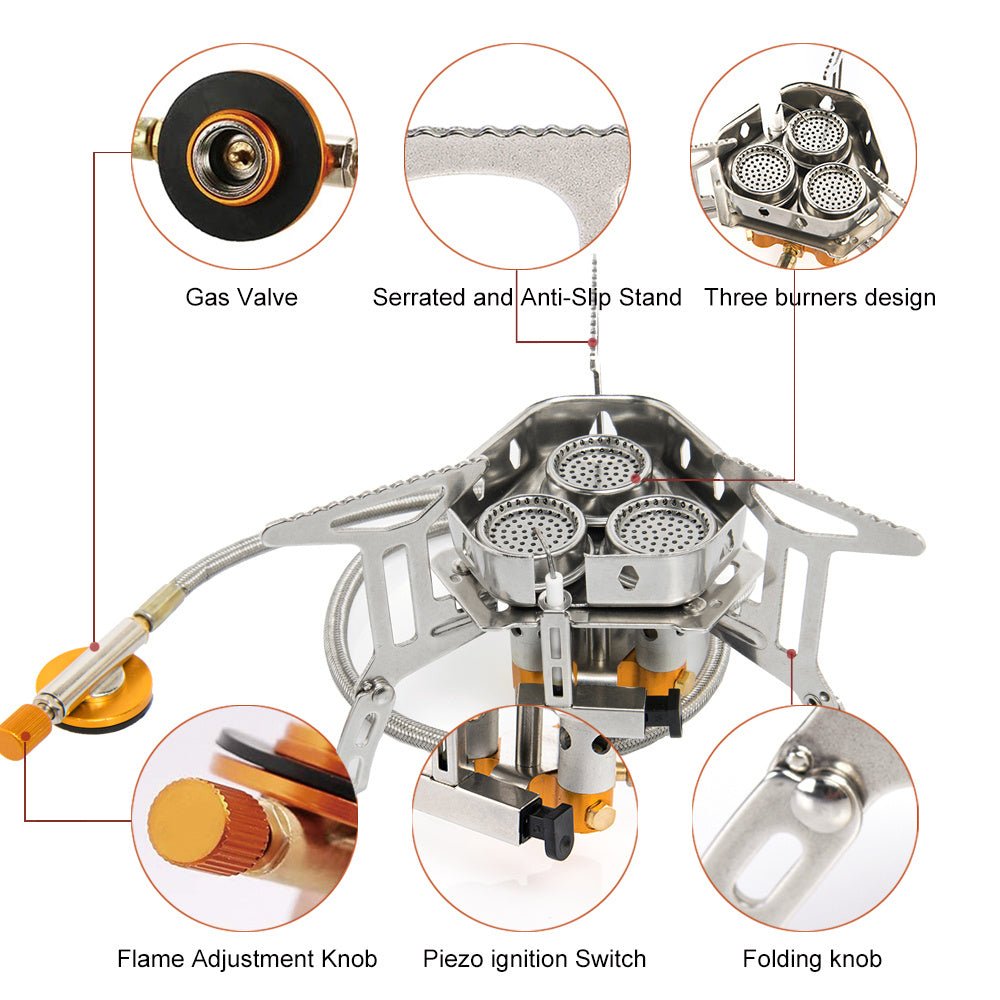 Gas Valve

Serrated and Anti-Slip Stand

Three burners design

Flame Adjustment Knob

Piezo ignition Switch

Folding knob