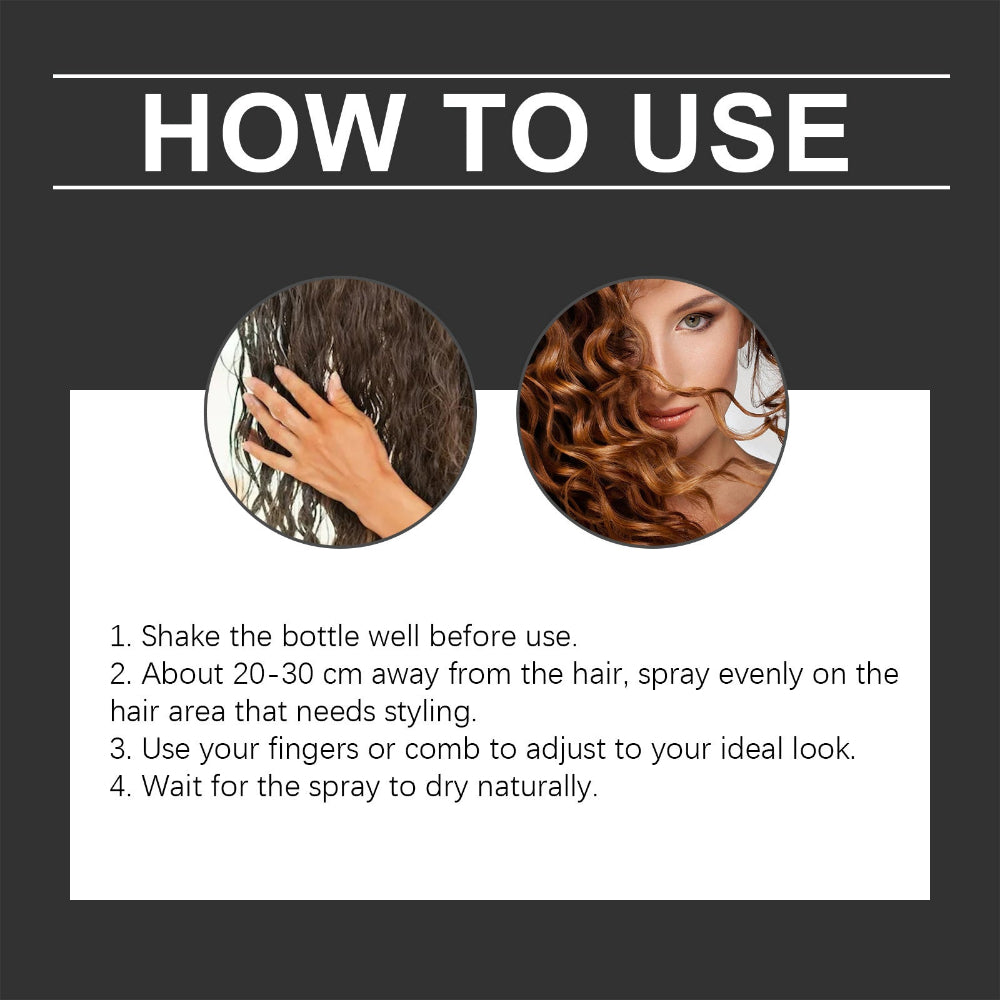 HOW TO USE

1. Shake the bottle well before use.
2. About 20-30 cm away from the hair, spray evenly on the hair area that needs styling.
3. Use your fingers or comb to adjust to your ideal look.
4. Wait for the spray to dry naturally.