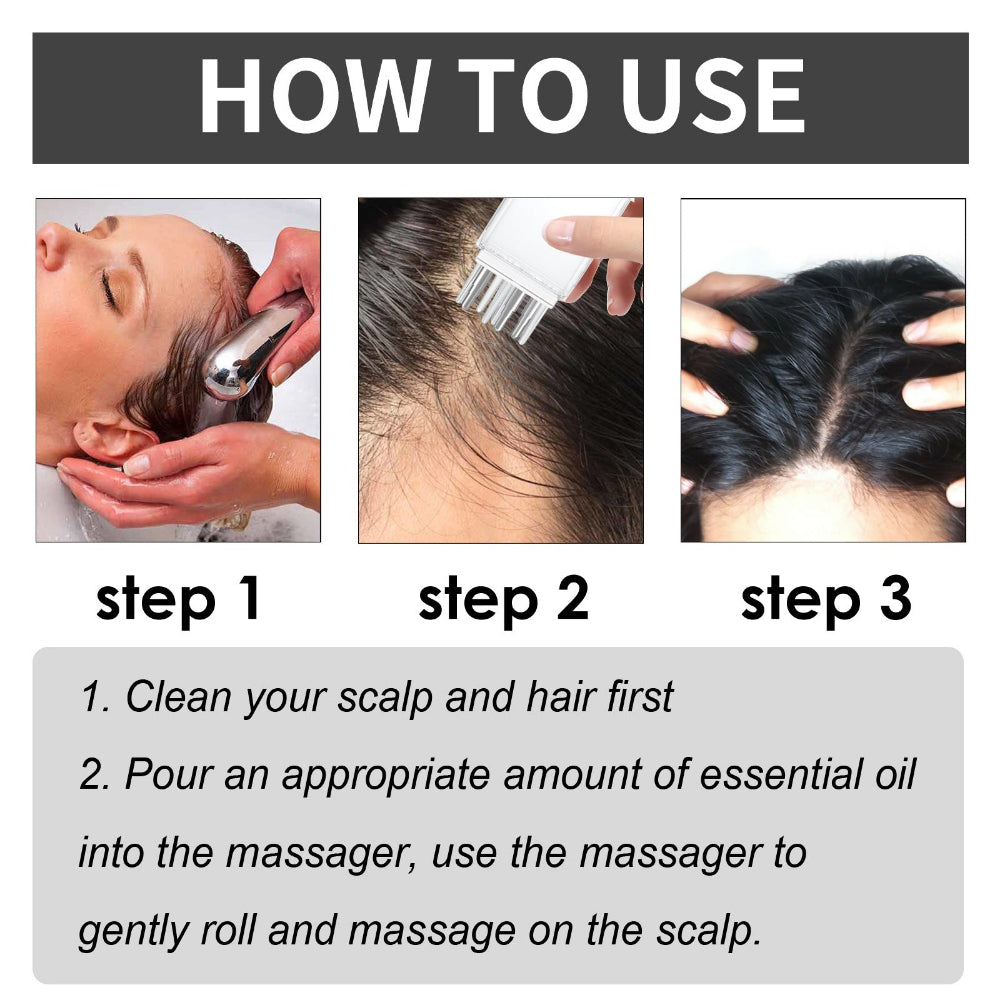 HOW TO USE

step 1

step 2

step 3

1. Clean your scalp and hair first

2. Pour an appropriate amount of essential oil into the massager, use the massager to gently roll and massage on the scalp.