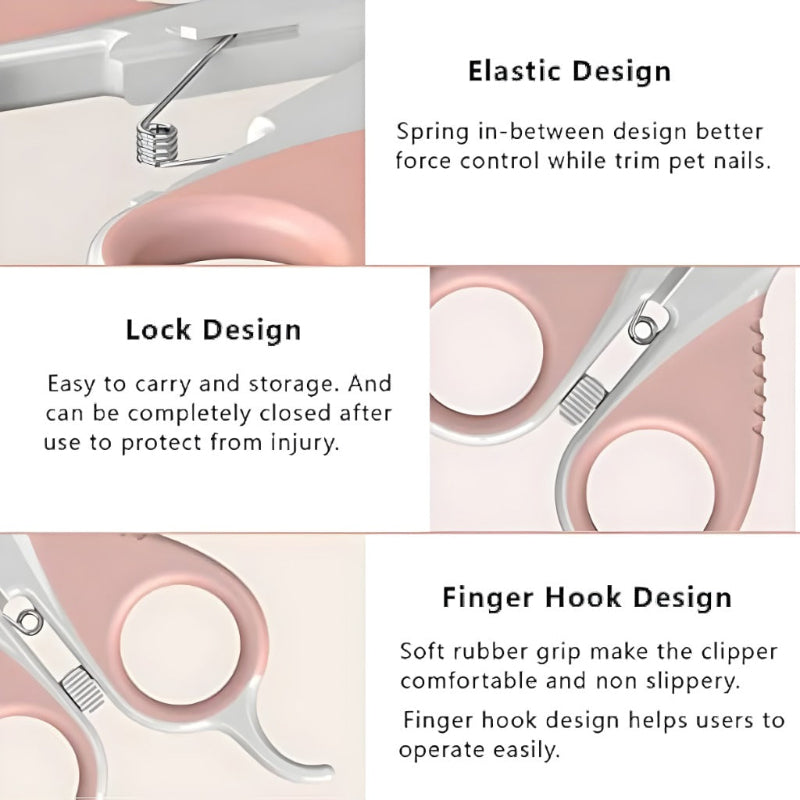 Elastic Design

Spring in-between design better force control while trim pet nails.

Lock Design

Easy to carry and storage. And can be completely closed after use to protect from injury.

Finger Hook Design

Soft rubber grip make the clipper comfortable and non slippery.

Finger hook design helps users to operate easily.