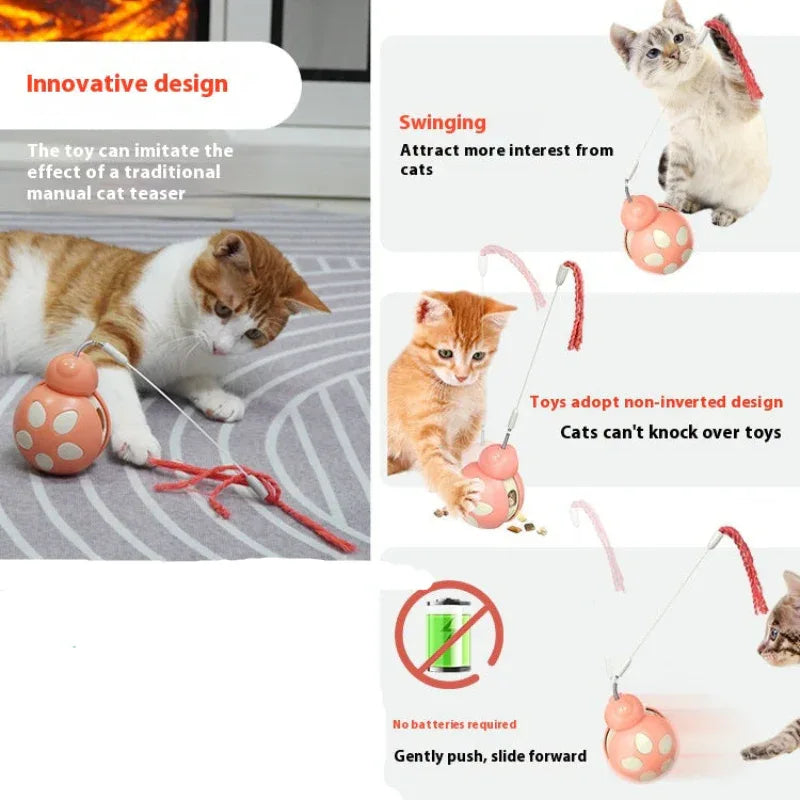 Innovative design

The toy can imitate the effect of a traditional manual cat teaser

Swinging

Attract more interest from cats

Toys adopt non-inverted design

Cats can't knock over toys

No batteries required

Gently push, slide forward