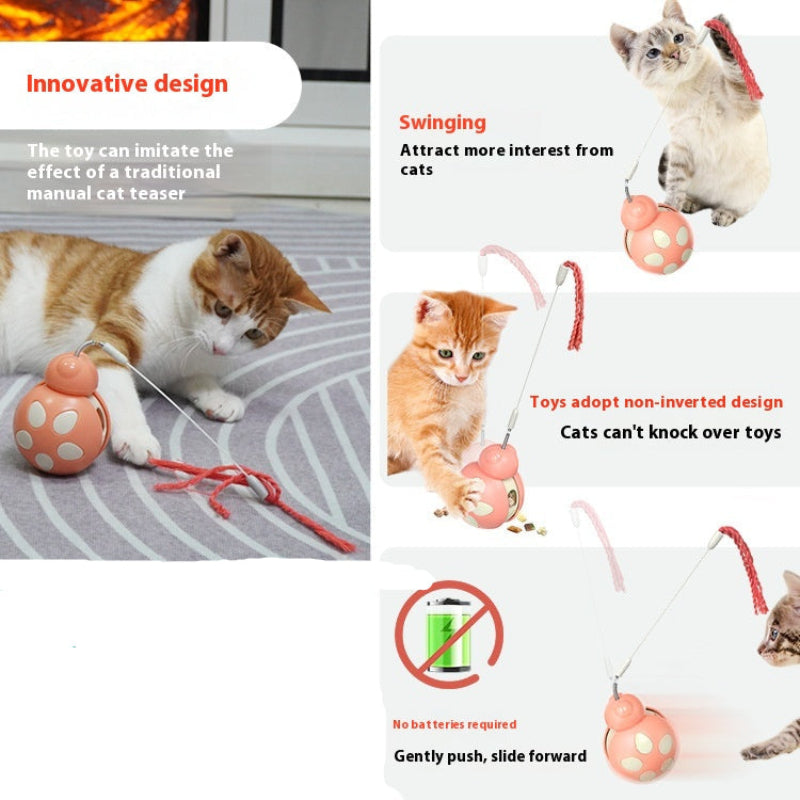 Innovative design

The toy can imitate the effect of a traditional manual cat teaser

Swinging

Attract more interest from cats

Toys adopt non-inverted design

Cats can't knock over toys

No batteries required

Gently push, slide forward