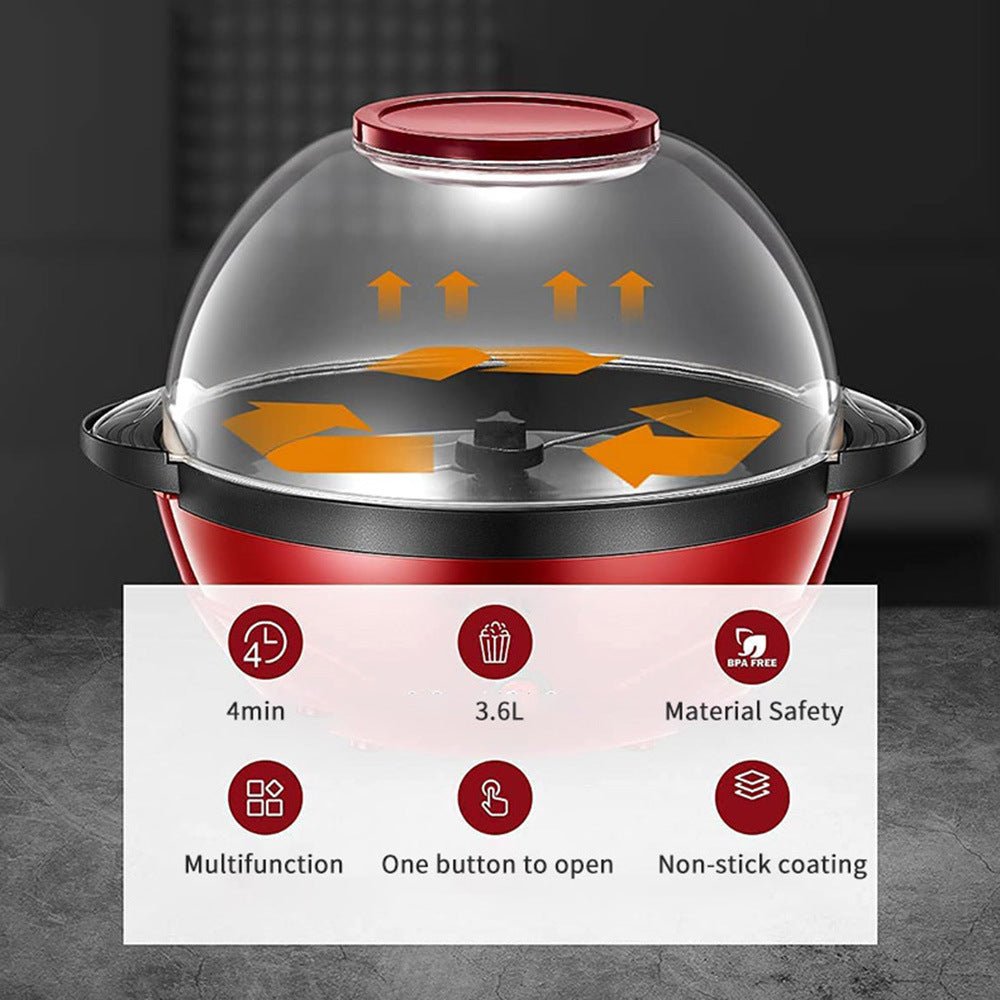 4

4min

3.6L

BPA FREE

Material Safety

Multifunction

One button to open

Non-stick coating