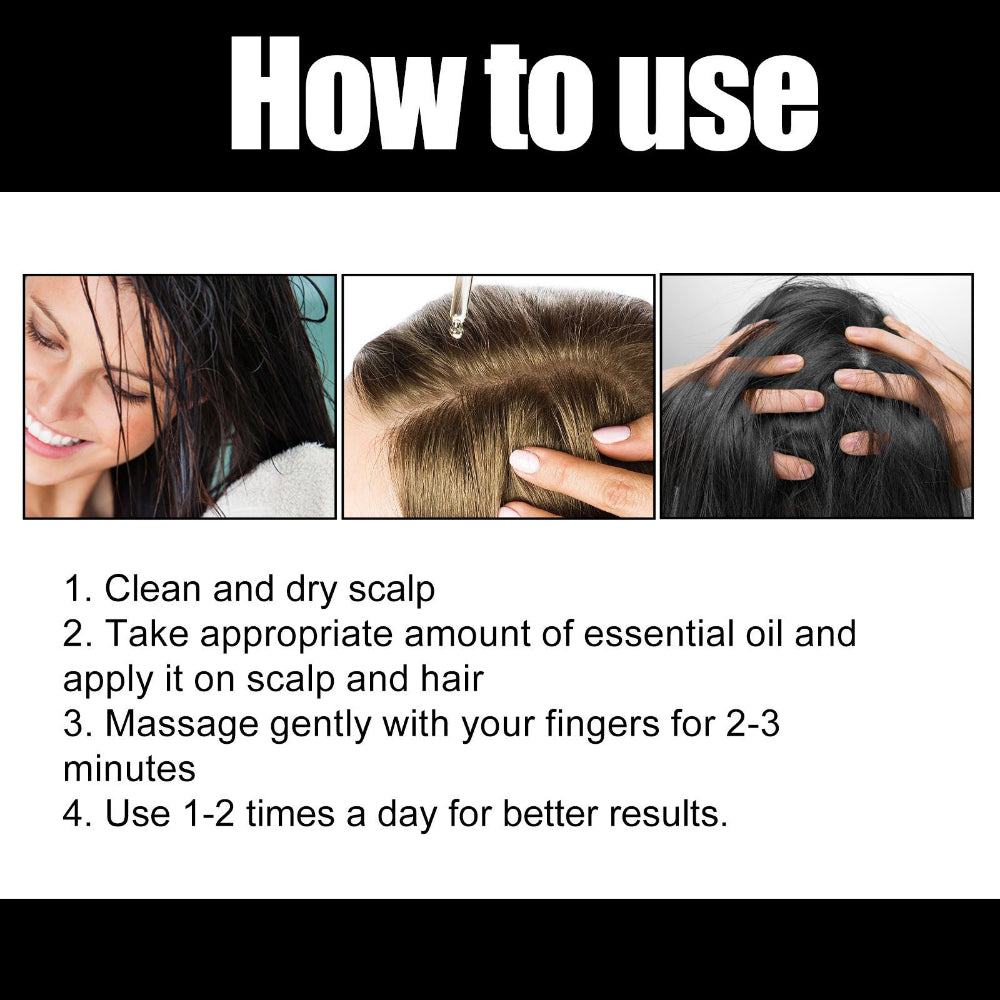 How to use

1. Clean and dry scalp
2. Take appropriate amount of essential oil and apply it on scalp and hair
3. Massage gently with your fingers for 2-3 minutes
4. Use 1-2 times a day for better results.