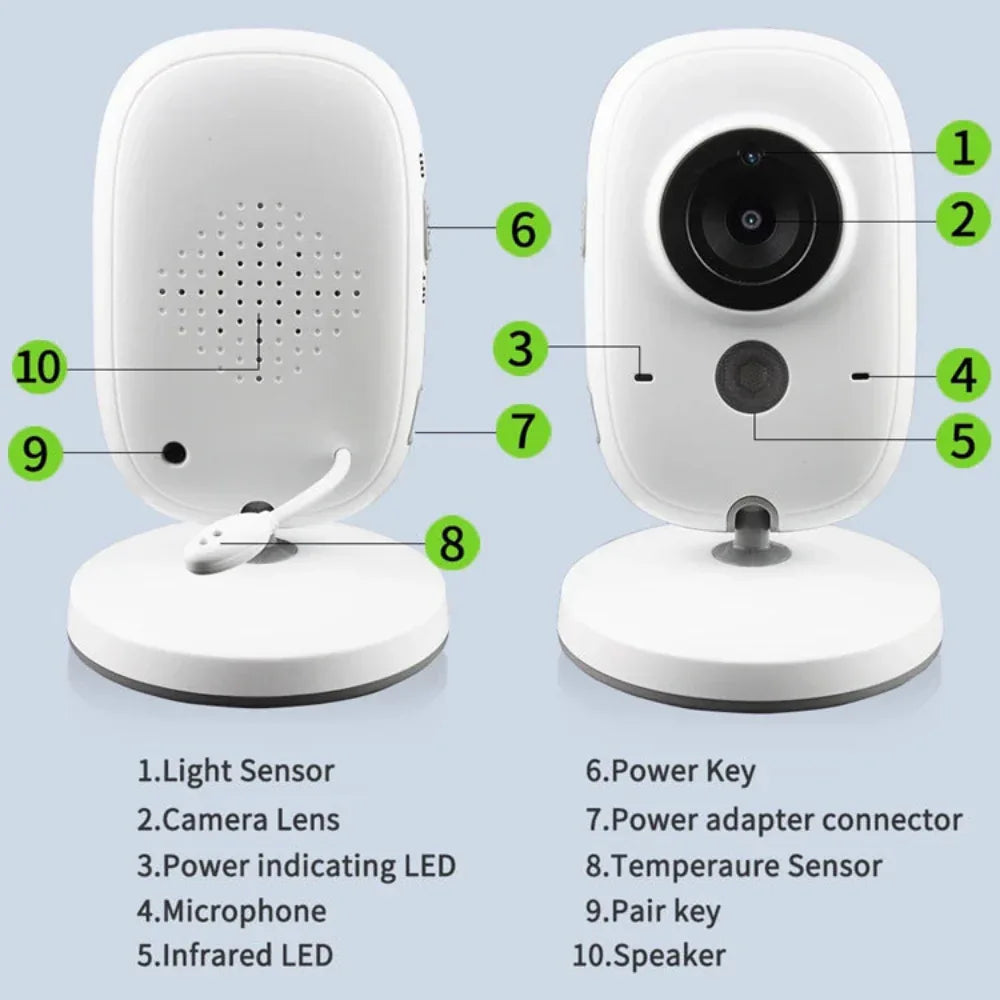 6

10

7

9

8

1

2

3

4

5

1.Light Sensor
2.Camera Lens
3.Power indicating LED
4.Microphone
5.Infrared LED

6.Power Key
7.Power adapter connector
8.Temperaure Sensor
9.Pair key
10.Speaker