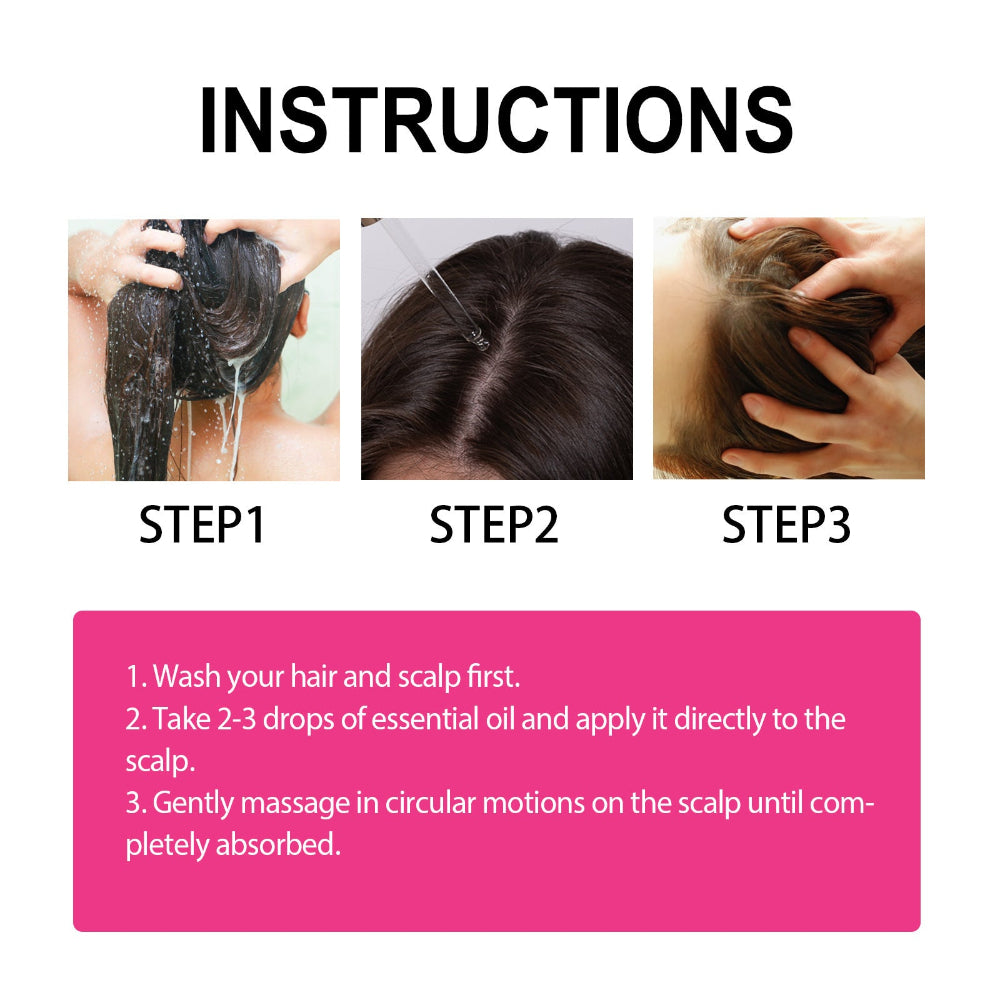 INSTRUCTIONS

STEP1

STEP2

STEP3

1. Wash your hair and scalp first.
2. Take 2-3 drops of essential oil and apply it directly to the scalp.
3. Gently massage in circular motions on the scalp until completely absorbed.